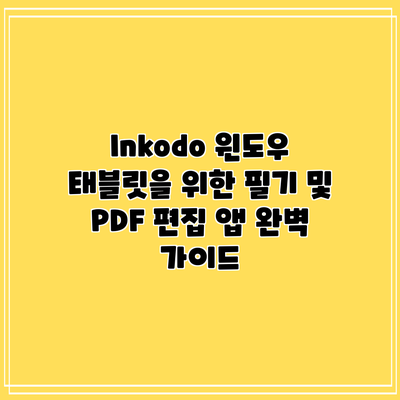 Inkodo 윈도우 태블릿을 위한 필기 및 PDF 편집 앱 완벽 가이드